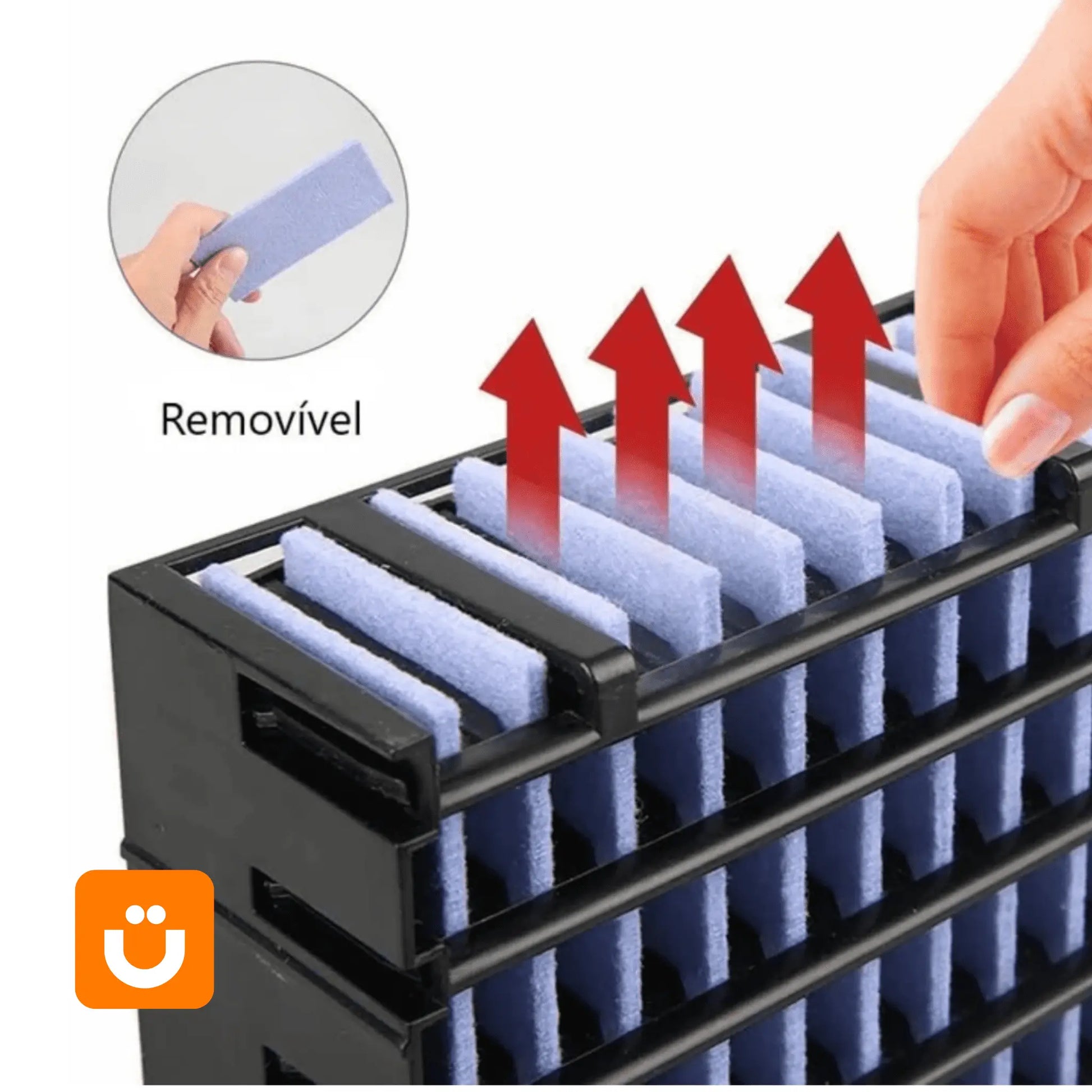 Removível